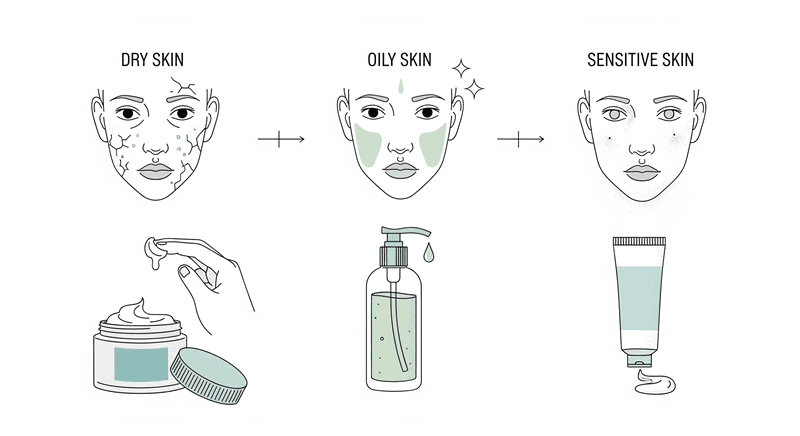 DRY SKIN

OILY SKIN

SENSITIVE SKIN