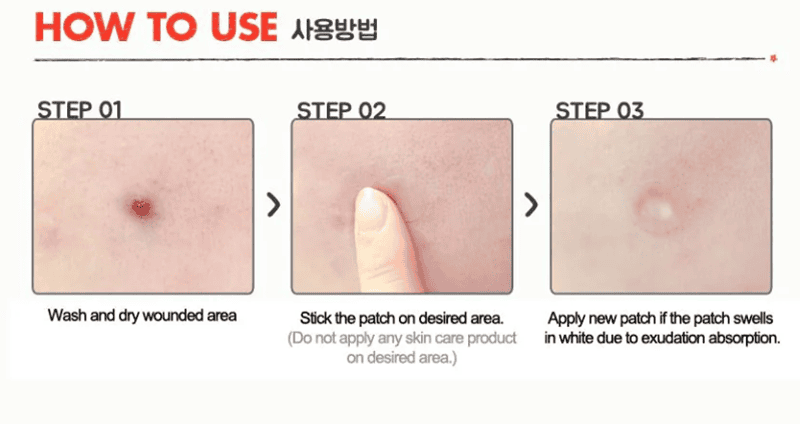 HOW TO USE 사용방법

STEP 01

Wash and dry wounded area

STEP 02

Stick the patch on desired area.
(Do not apply any skin care product on desired area.)

STEP 03

Apply new patch if the patch swells in white due to exudation absorption.